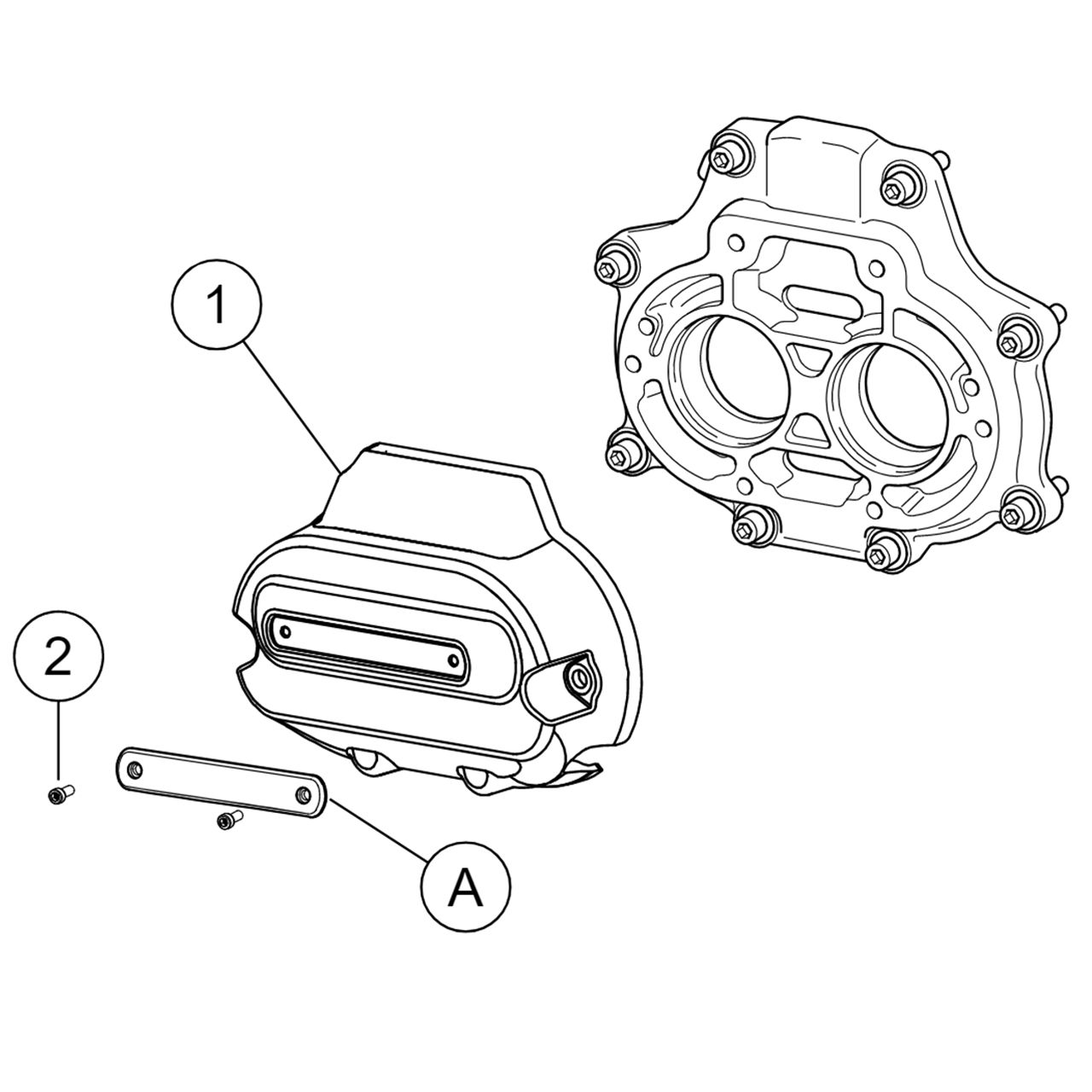 1

2

A