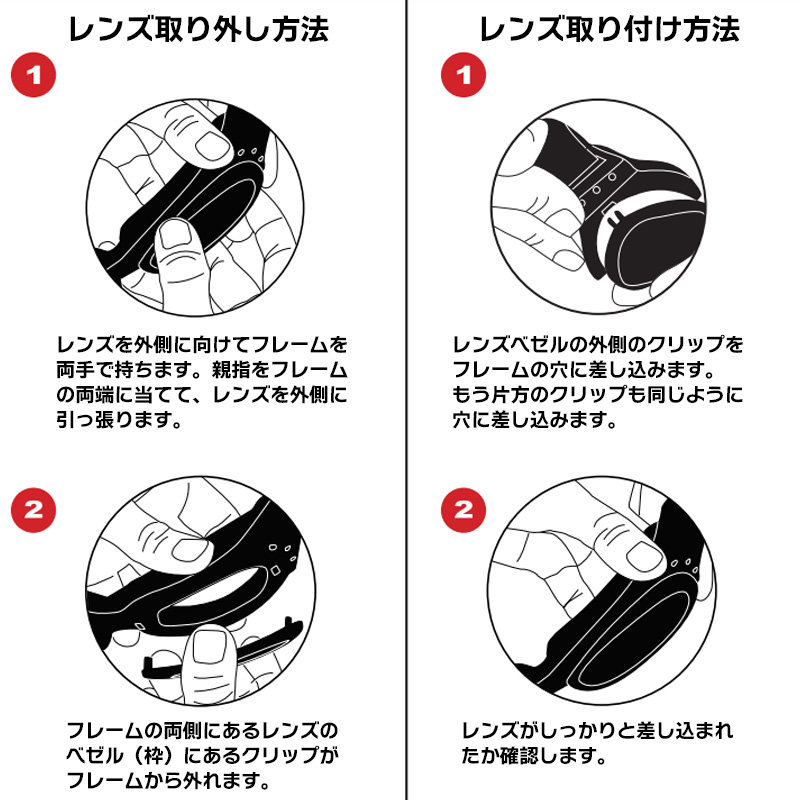 レンズ取り外し方法

1

レンズを外側に向けてフレームを両手で持ちます。親指をフレームの両端に当てて、レンズを外側に引っ張ります。

2

フレームの両側にあるレンズのベゼル（枠）にあるクリップがフレームから外れます。

レンズ取り付け方法

1

レンズベゼルの外側のクリップをフレームの穴に差し込みます。
もう片方のクリップも同じように穴に差し込みます。

2

レンズがしっかりと差し込まれたか確認します。