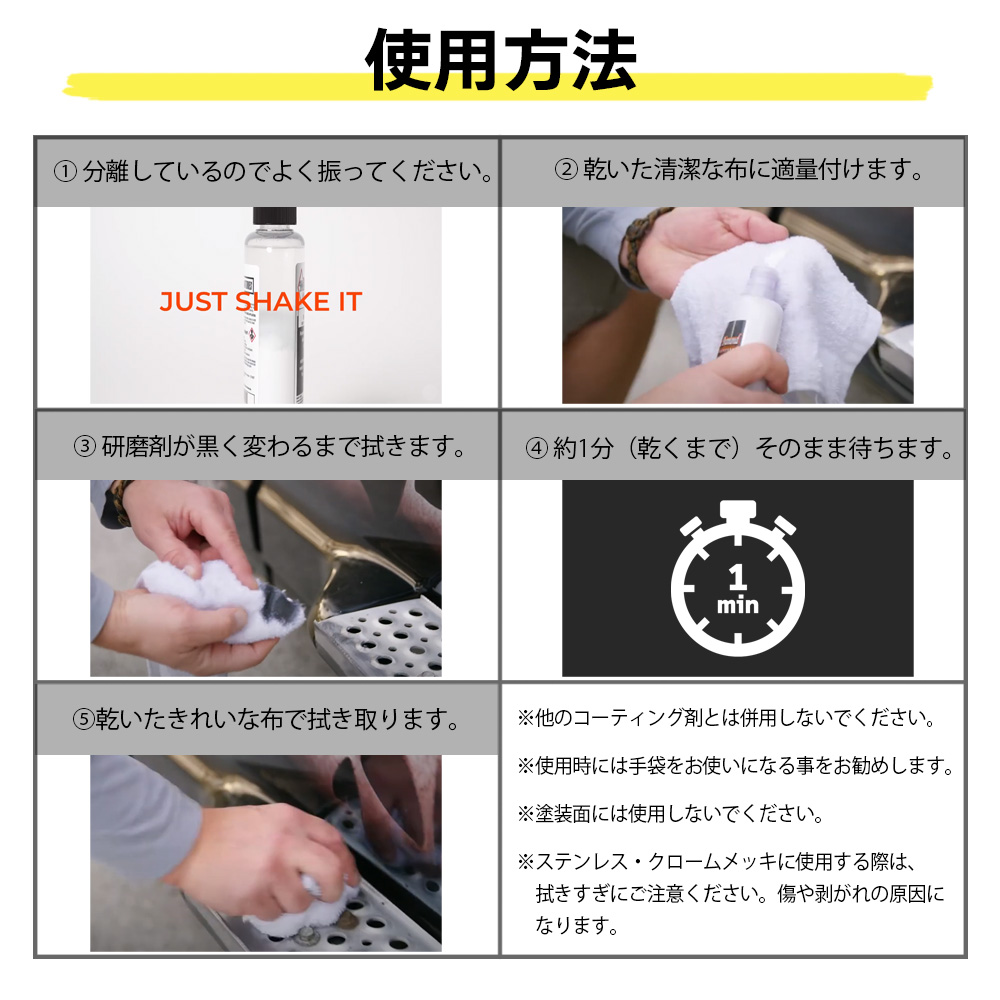 使用方法

① 分離しているのでよく振ってください。

JUST SHAKE IT

② 乾いた清潔な布に適量付けます。

③ 研磨剤が黒く変わるまで拭きます。

④ 約1分（乾くまで）そのまま待ちます。

1 min

⑤乾いたきれいな布で拭き取ります。

※他のコーティング剤とは併用しないでください。

※使用時には手袋をお使いになる事をお勧めします。

※塗装面には使用しないでください。

※ステンレス・クロームメッキに使用する際は、拭きすぎにご注意ください。傷や剥がれの原因になります。