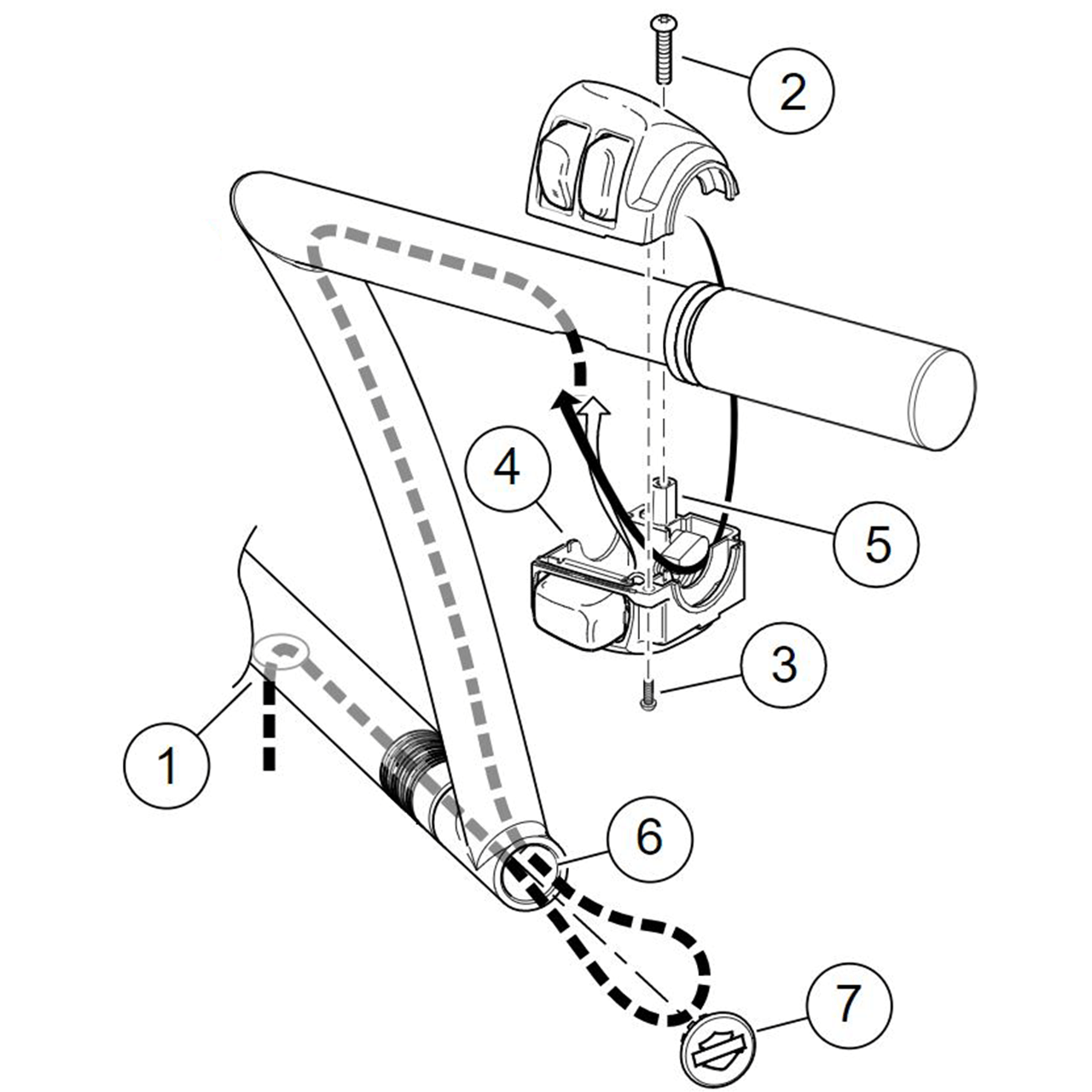 2
4
5
3
1
6
7