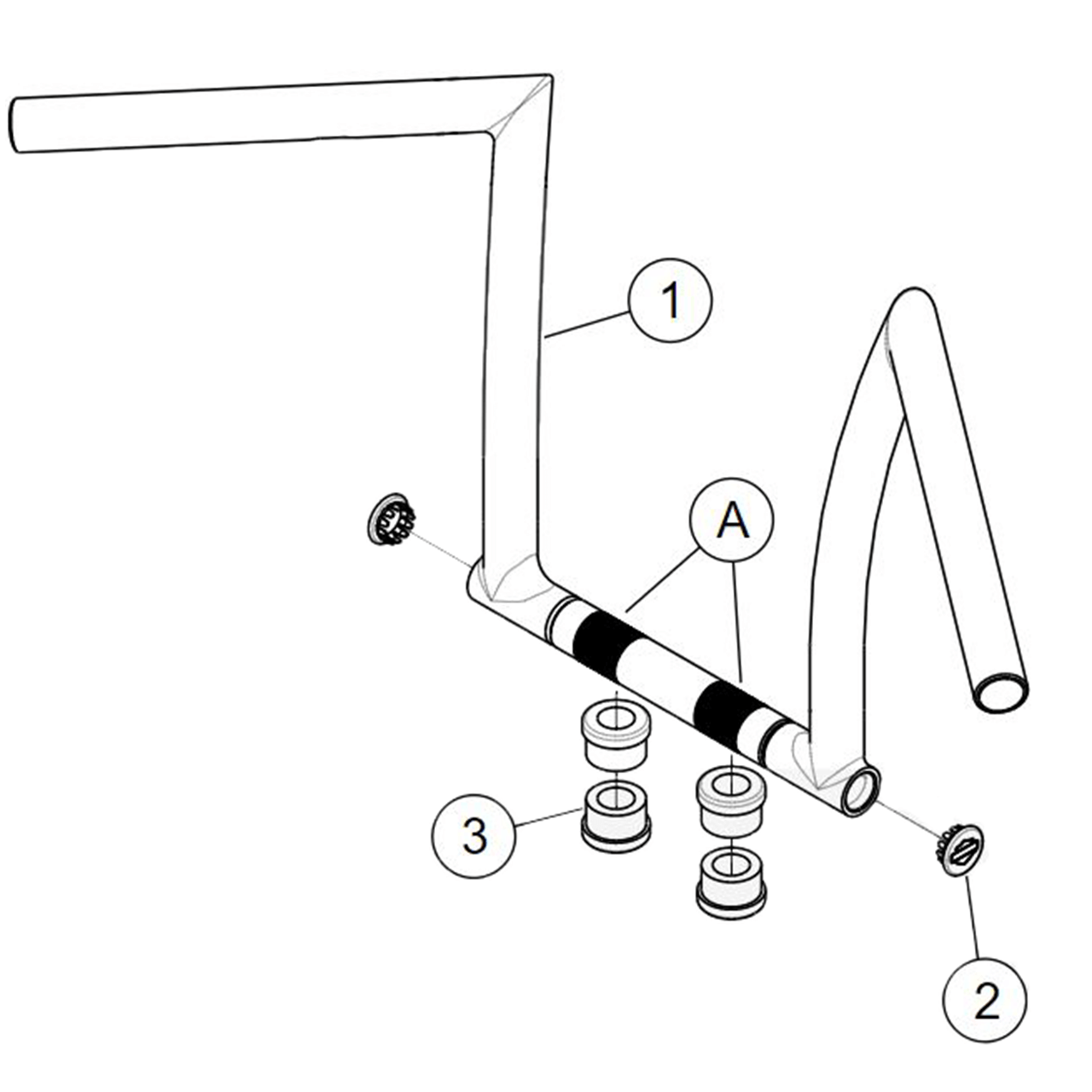 1
A
3
2