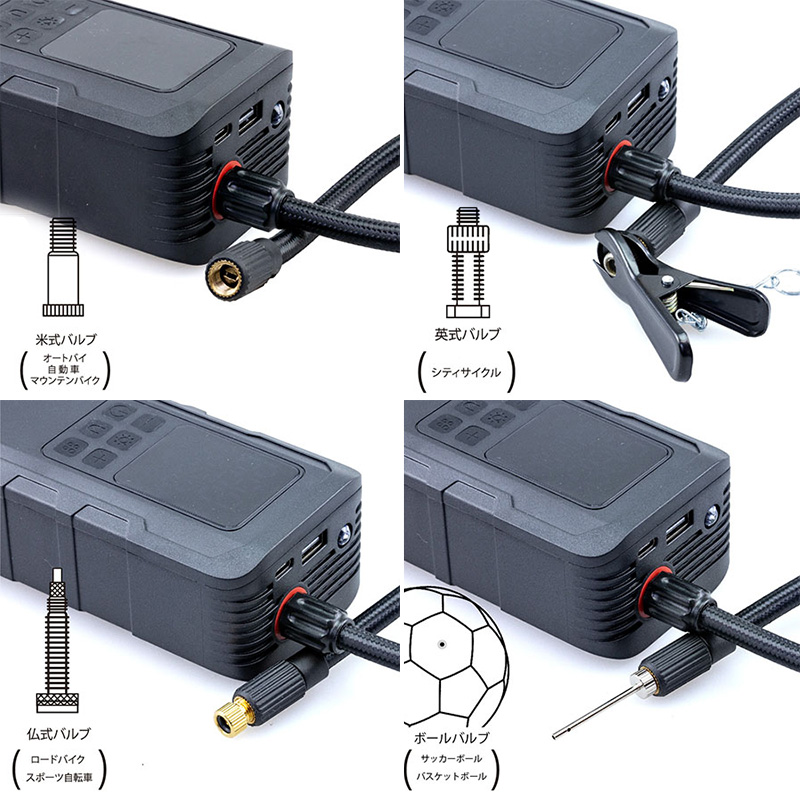 米式バルブ

( オートバイ
自動車
マウンテンバイク )

英式バルブ

( シティサイクル )

仏式バルブ

( ロードバイク
スポーツ自転車 )

ボールバルブ

( サッカーボール
バスケットボール )