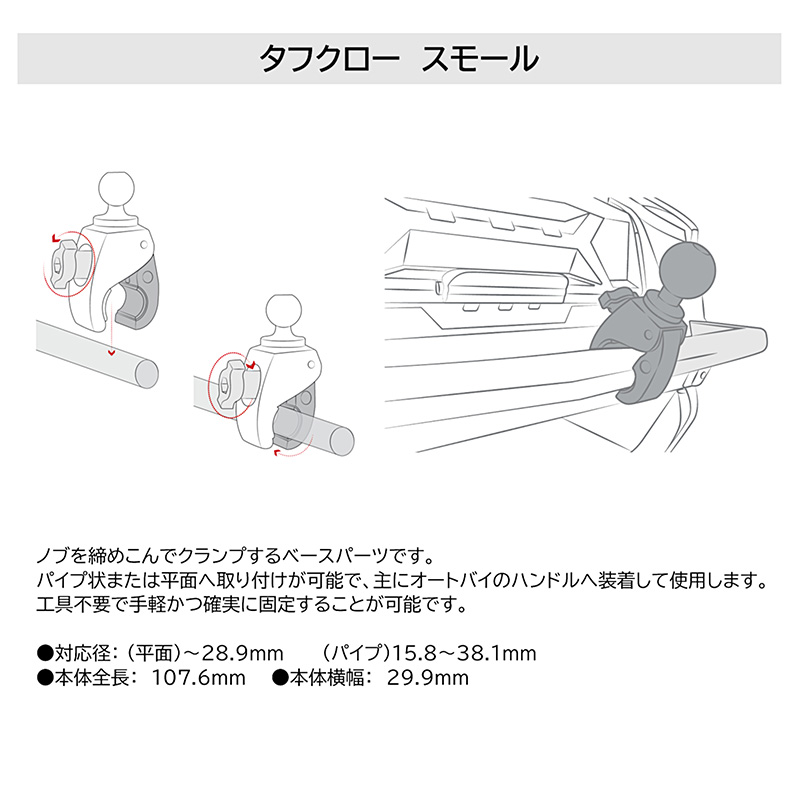 タフクロー スモール

ノブを締めこんでクランプするベースパーツです。
パイプ状または平面へ取り付けが可能で、主にオートバイのハンドルへ装着して使用します。
工具不要で手軽かつ確実に固定することが可能です。

●対応径：（平面）～28.9mm　（パイプ）15.8～38.1mm
●本体全長：107.6mm　●本体横幅：29.9mm