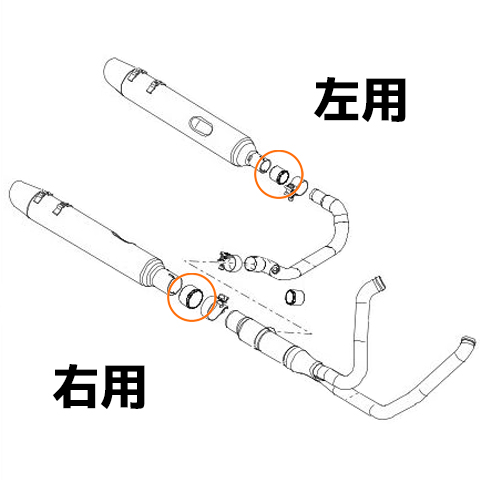 左用

右用