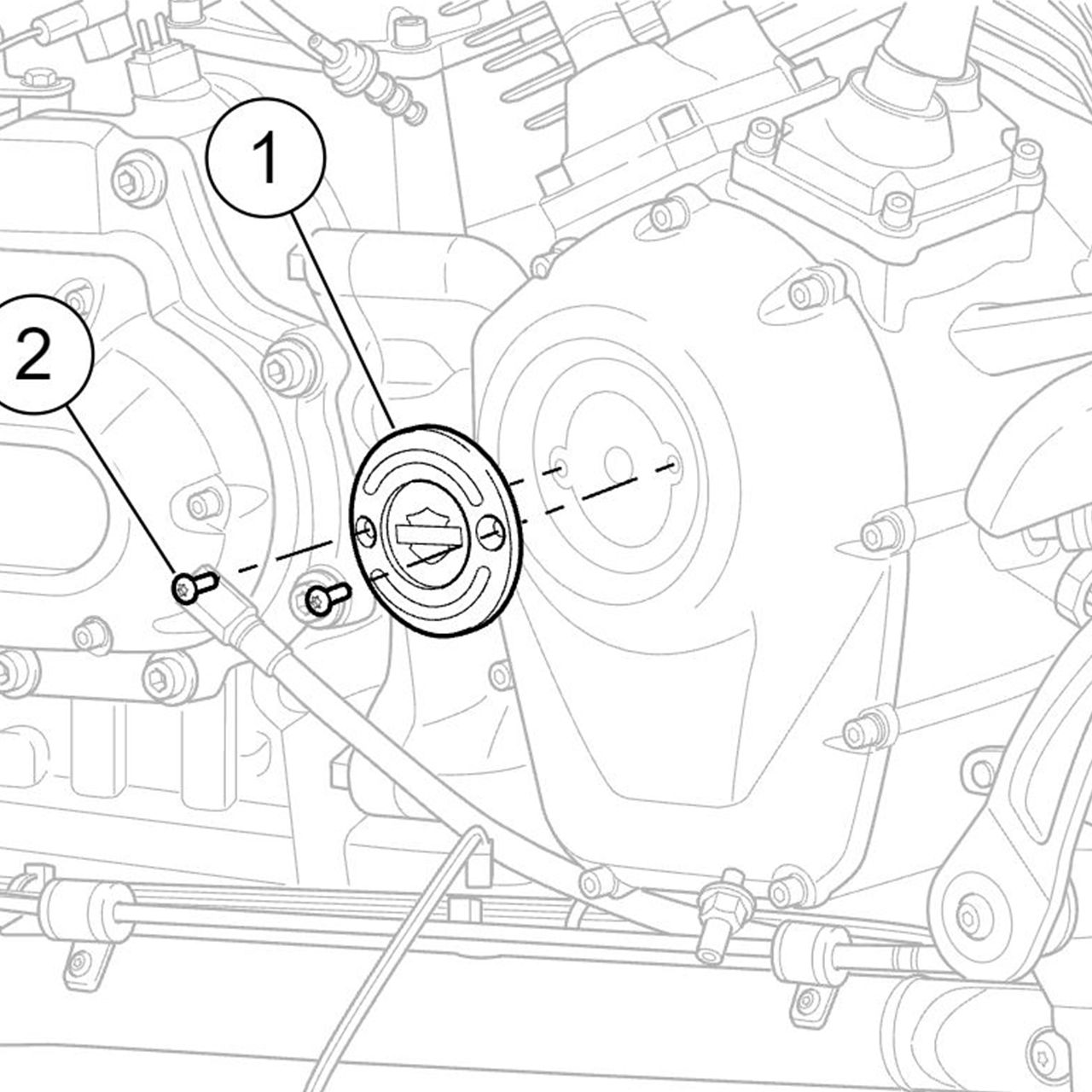 1

2