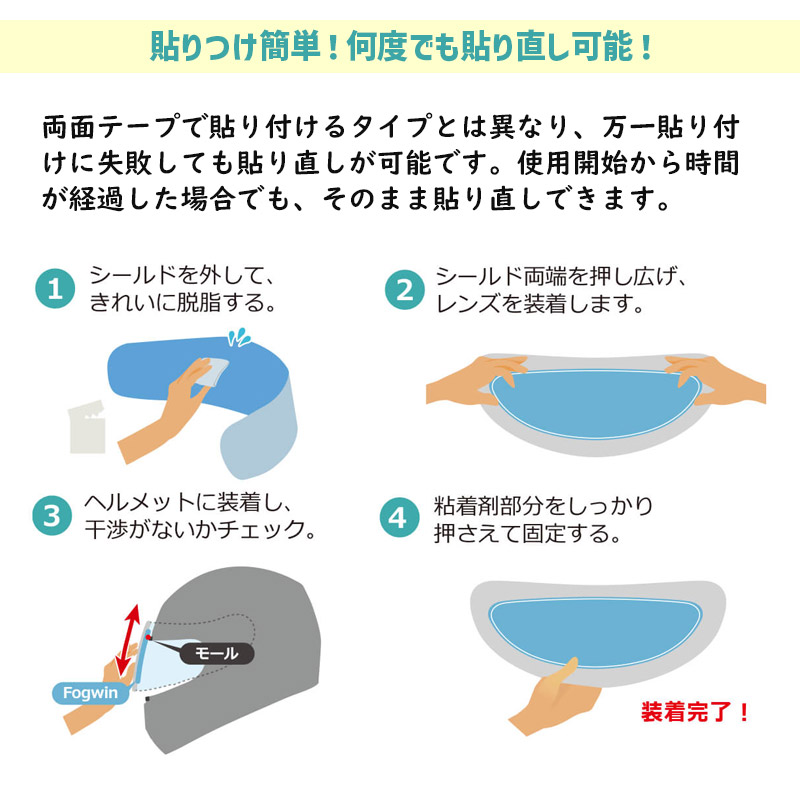 貼りつけ簡単！何度でも貼り直し可能！

両面テープで貼り付けるタイプとは異なり、万一貼り付けに失敗しても貼り直しが可能です。使用開始から時間が経過した場合でも、そのまま貼り直しできます。

1 シールドを外して、きれいに脱脂する。

2 シールド両端を押し広げ、レンズを装着します。

3 ヘルメットに装着し、干渉がないかチェック。

モール

Fogwin

4 粘着剤部分をしっかり押さえて固定する。

装着完了！