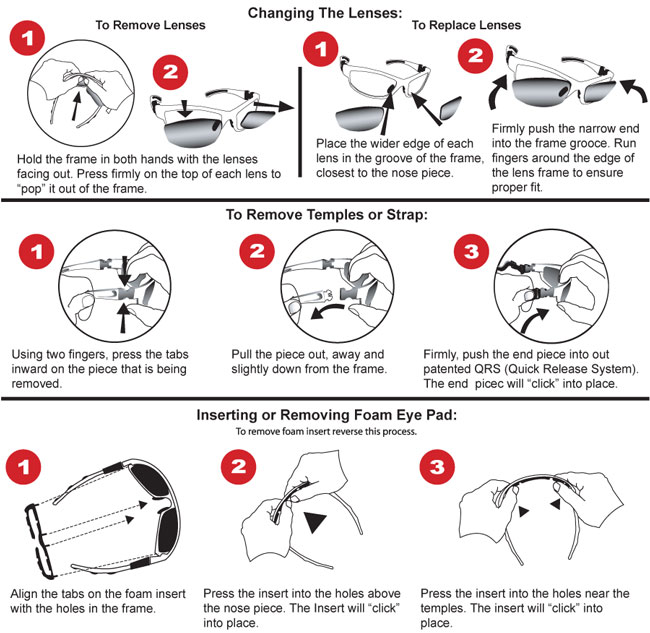 Changing The Lenses:

To Remove Lenses

1

2

Hold the frame in both hands with the lenses facing out. Press firmly on the top of each lens to "pop" it out of the frame.

To Replace Lenses

1

Place the wider edge of each lens in the groove of the frame, closest to the nose piece.

2

Firmly push the narrow end into the frame grooce. Run fingers around the edge of the lens frame to ensure proper fit.

To Remove Temples or Strap:

1

Using two fingers, press the tabs inward on the piece that is being removed.

2

Pull the piece out, away and slightly down from the frame.

3

Firmly, push the end piece into out patented QRS (Quick Release System). The end picec will "click" into place.

Inserting or Removing Foam Eye Pad:

To remove foam insert reverse this process.

1

Align the tabs on the foam insert with the holes in the frame.

2

Press the insert into the holes above the nose piece. The Insert will "click" into place.

3

Press the insert into the holes near the temples. The insert will "click" into place.